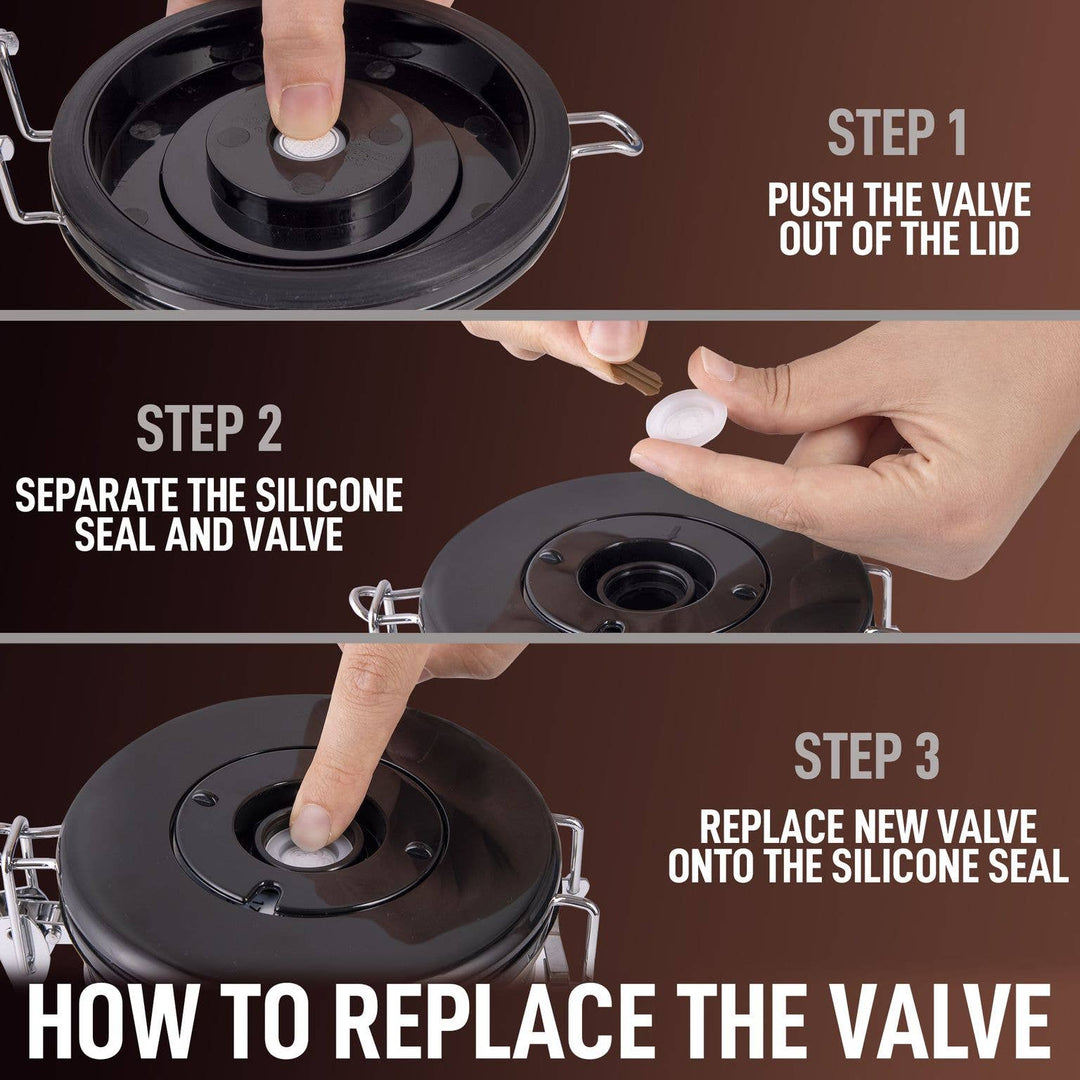 STEP 1
PUSH THE VALVE OUT OF THE LID

STEP 2
SEPARATE THE SILICONE SEAL AND VALVE

STEP 3
REPLACE NEW VALVE ONTO THE SILICONE SEAL

HOW TO REPLACE THE VALVE